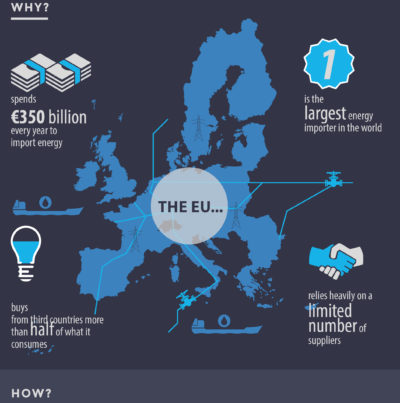 WHY?

spends
€350 billion
every year to import energy

1

is the largest energy importer in the world

THE EU...

buys from third countries more than half of what it consumes

relies heavily on a limited number of suppliers

HOW?